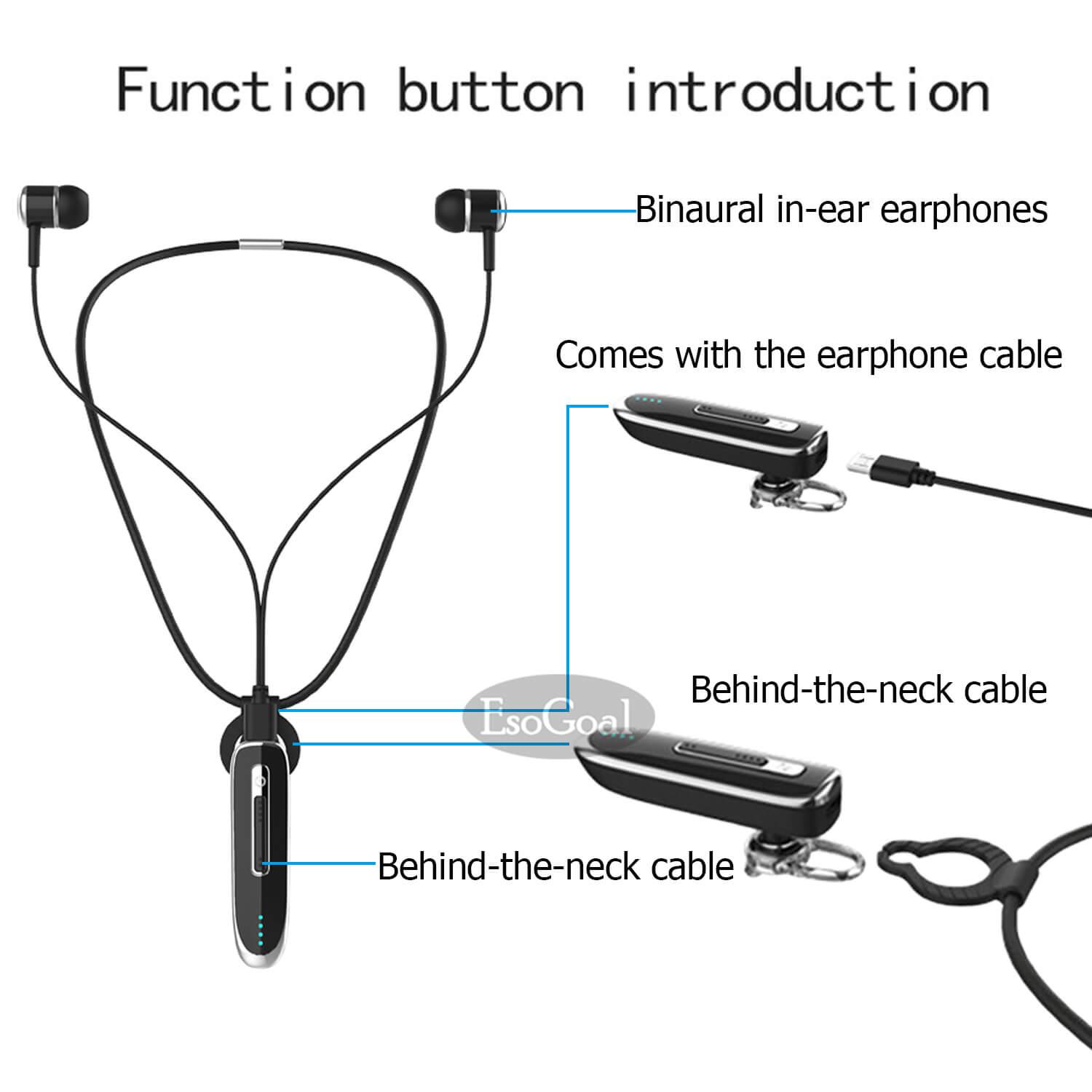 Function button introduction

Binaural in-ear earphones

Comes with the earphone cable

Behind-the-neck cable

EsoGoal

Behind-the-neck cable