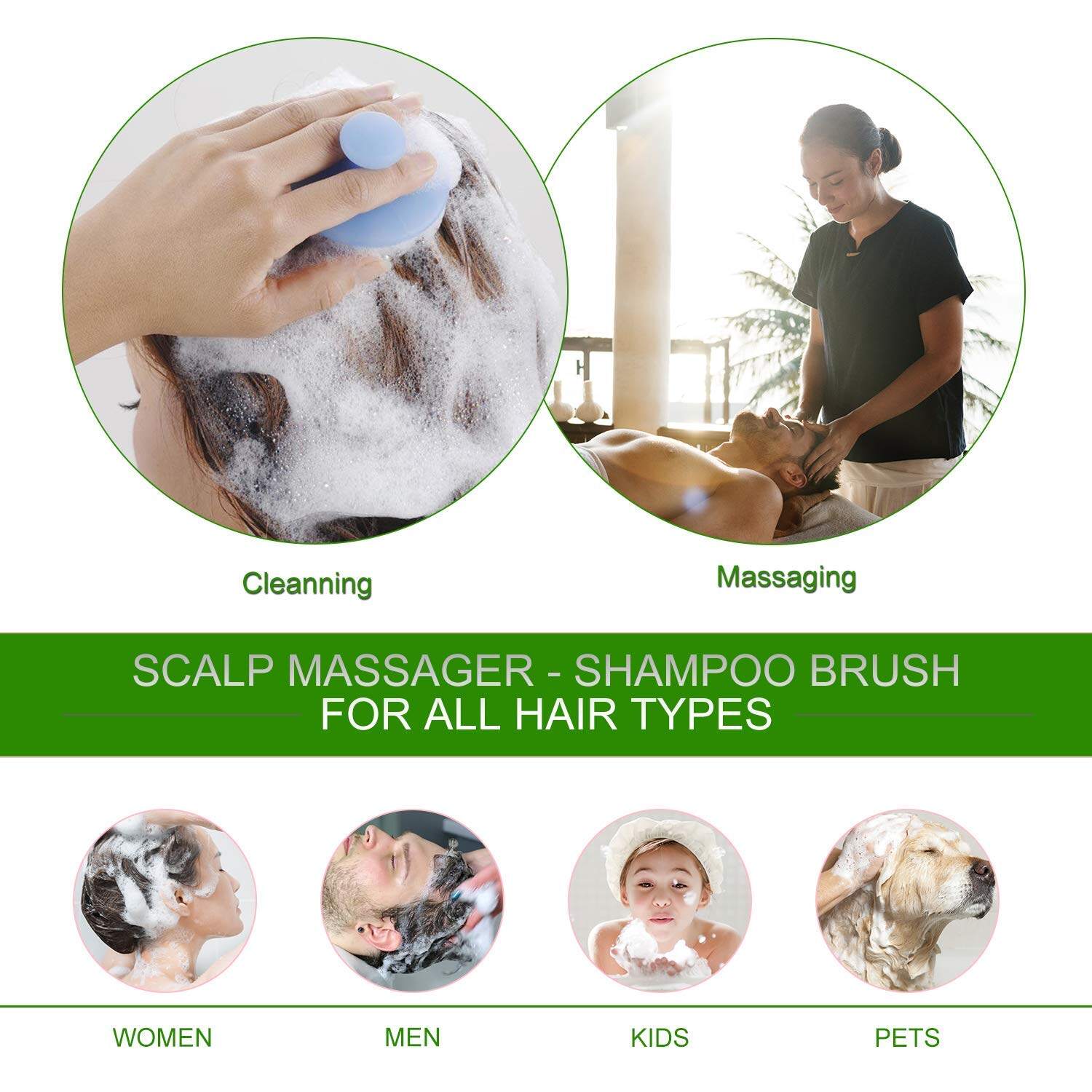 Cleanning

Massaging

SCALP MASSAGER - SHAMPOO BRUSH
FOR ALL HAIR TYPES

WOMEN

MEN

KIDS

PETS