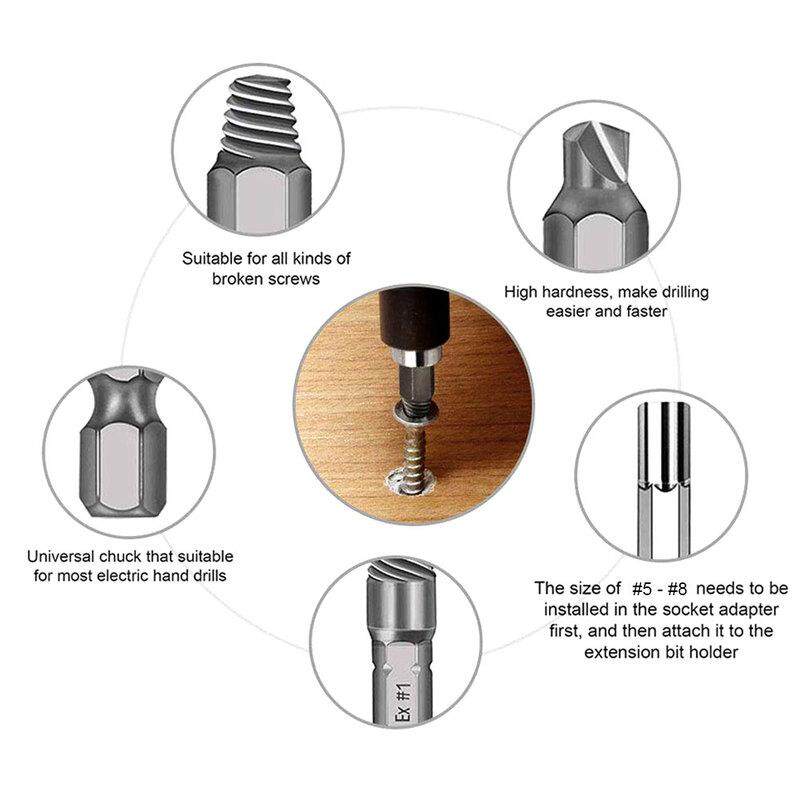 Suitable for all kinds of broken screws

High hardness, make drilling easier and faster

Universal chuck that suitable for most electric hand drills

The size of #5 - #8 needs to be installed in the socket adapter first, and then attach it to the extension bit holder

Ex #1