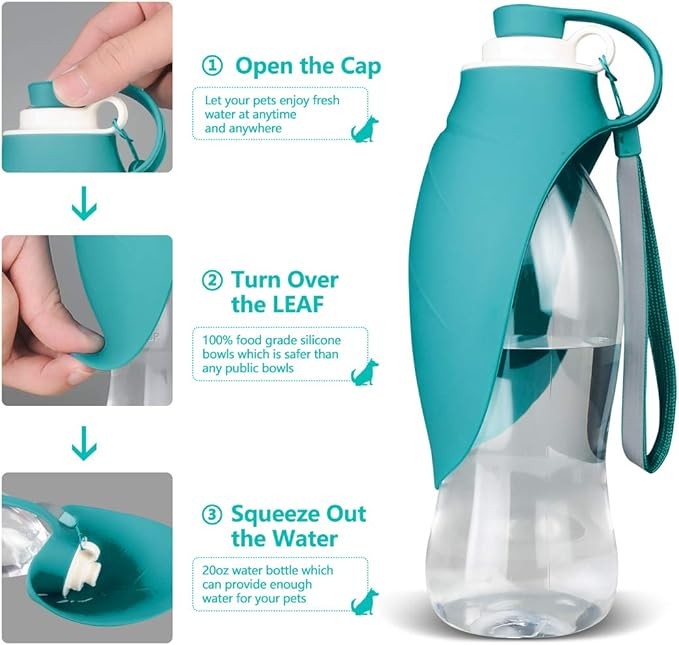 ① Open the Cap

Let your pets enjoy fresh water at anytime and anywhere

② Turn Over the LEAF

100% food grade silicone bowls which is safer than any public bowls

③ Squeeze Out the Water

20oz water bottle which can provide enough water for your pets